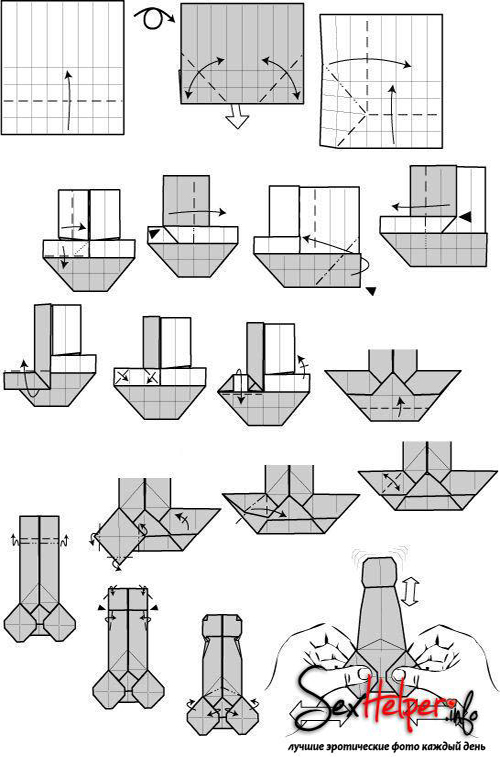 SexHelper.info
лучшие эротические фото каждый день